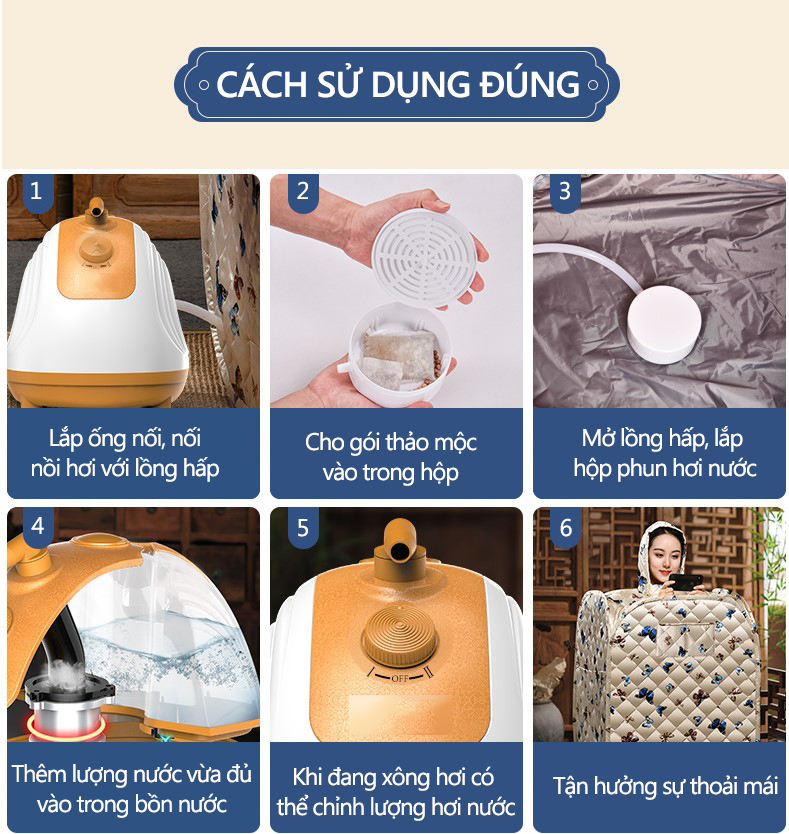 CÁCH SỬ DỤNG ĐÚNG

1

Lắp ống nối, nối nồi hơi với lồng hấp

2

Cho gói thảo mộc vào trong hộp

3

Mở lồng hấp, lắp hộp phun hơi nước

4

Thêm lượng nước vừa đủ vào trong bồn nước

5

OFF

Khi đang xông hơi có thể chỉnh lượng hơi nước

6

Tận hưởng sự thoải mái