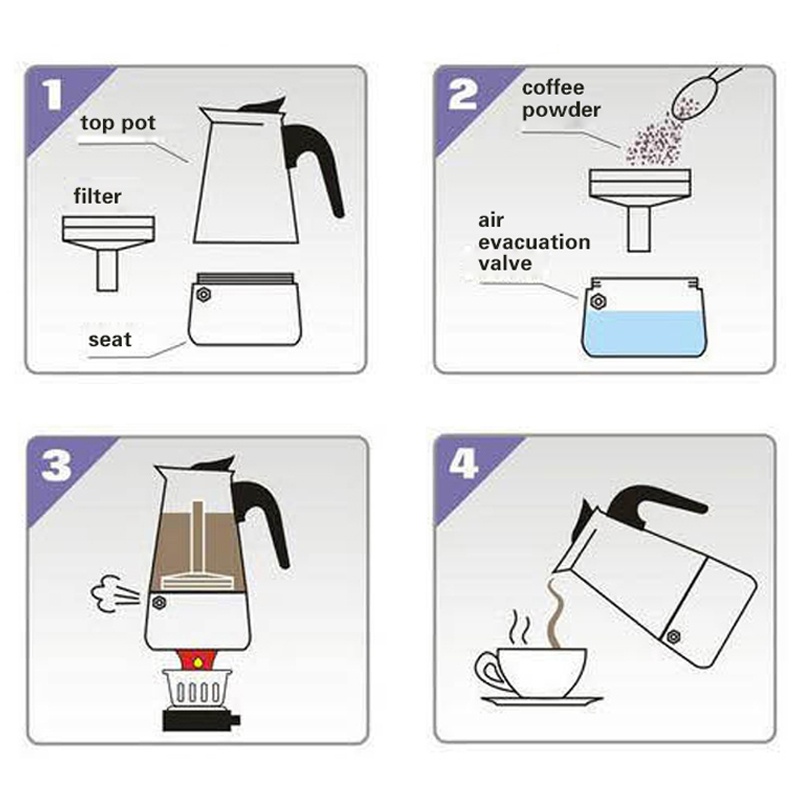 1
top pot
filter
seat

2
coffee powder
air evacuation valve

3

4