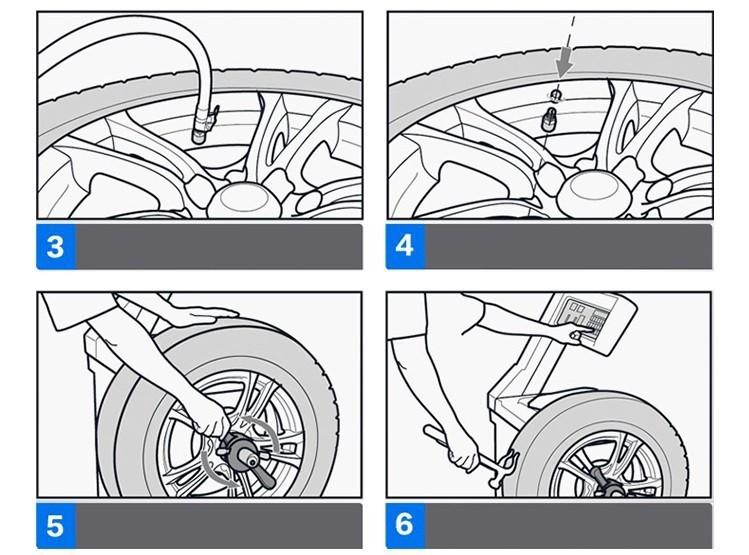 3

4

5

6